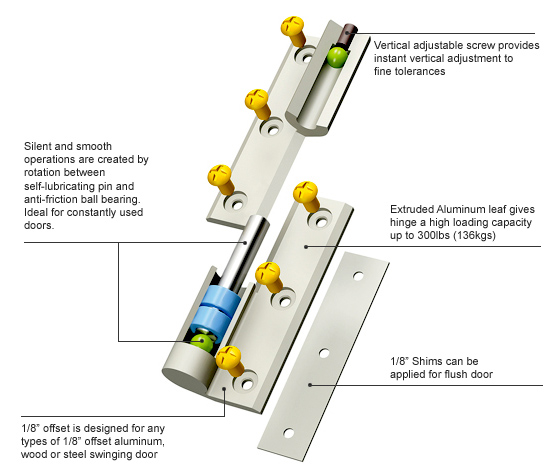 Vertical adjustable screw provides instant vertical adjustment to fine tolerances

Silent and smooth operations are created by rotation between self-lubricating pin and anti-friction ball bearing. Ideal for constantly used doors.

Extruded Aluminum leaf gives hinge a high loading capacity up to 300lbs (136kgs)

1/8" Shims can be applied for flush door

1/8" offset is designed for any types of 1/8" offset aluminum, wood or steel swinging door